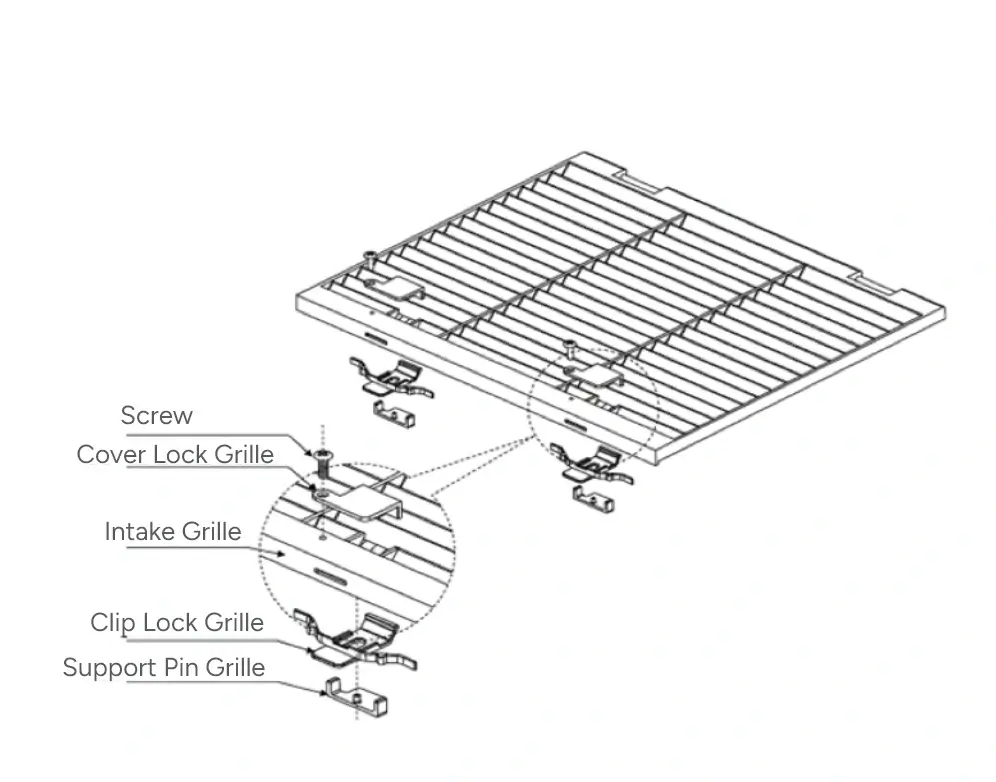 Screw
Cover Lock Grille
Intake Grille
Clip Lock Grille
Support Pin Grille